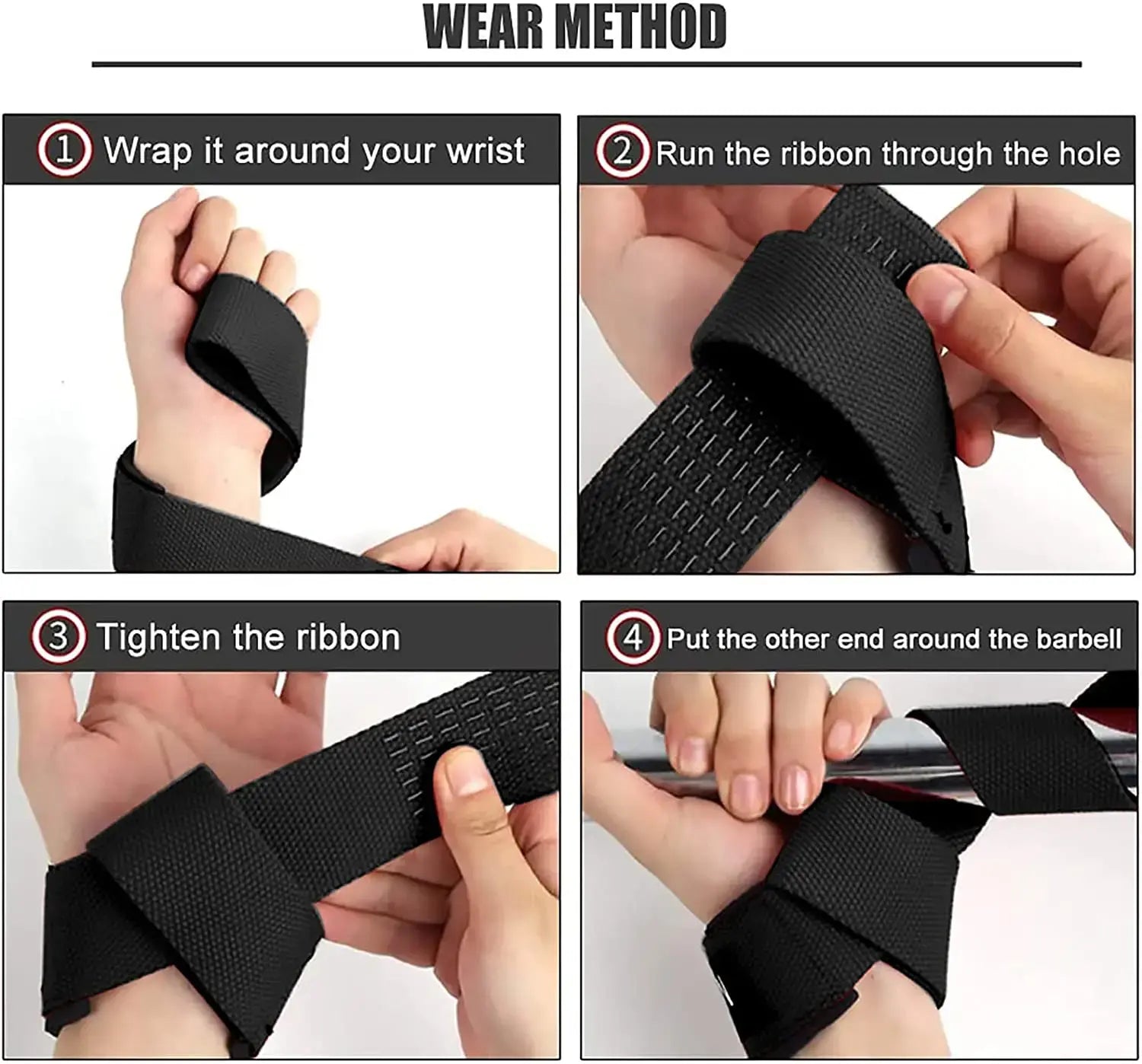 WEAR METHOD

1 Wrap it around your wrist

2 Run the ribbon through the hole

3 Tighten the ribbon

4 Put the other end around the barbell