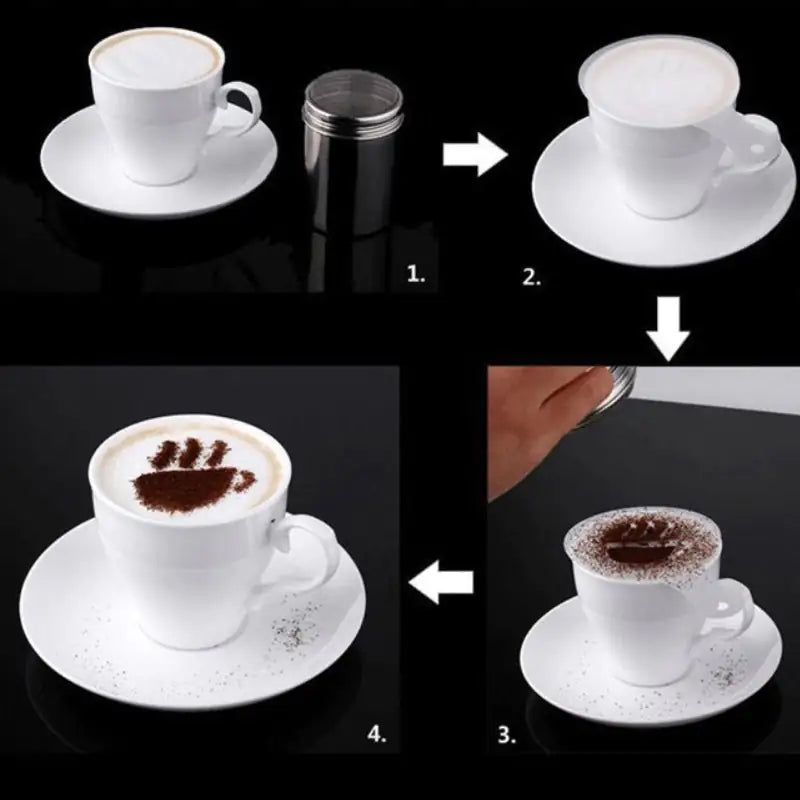 1.

2.

3.

4.